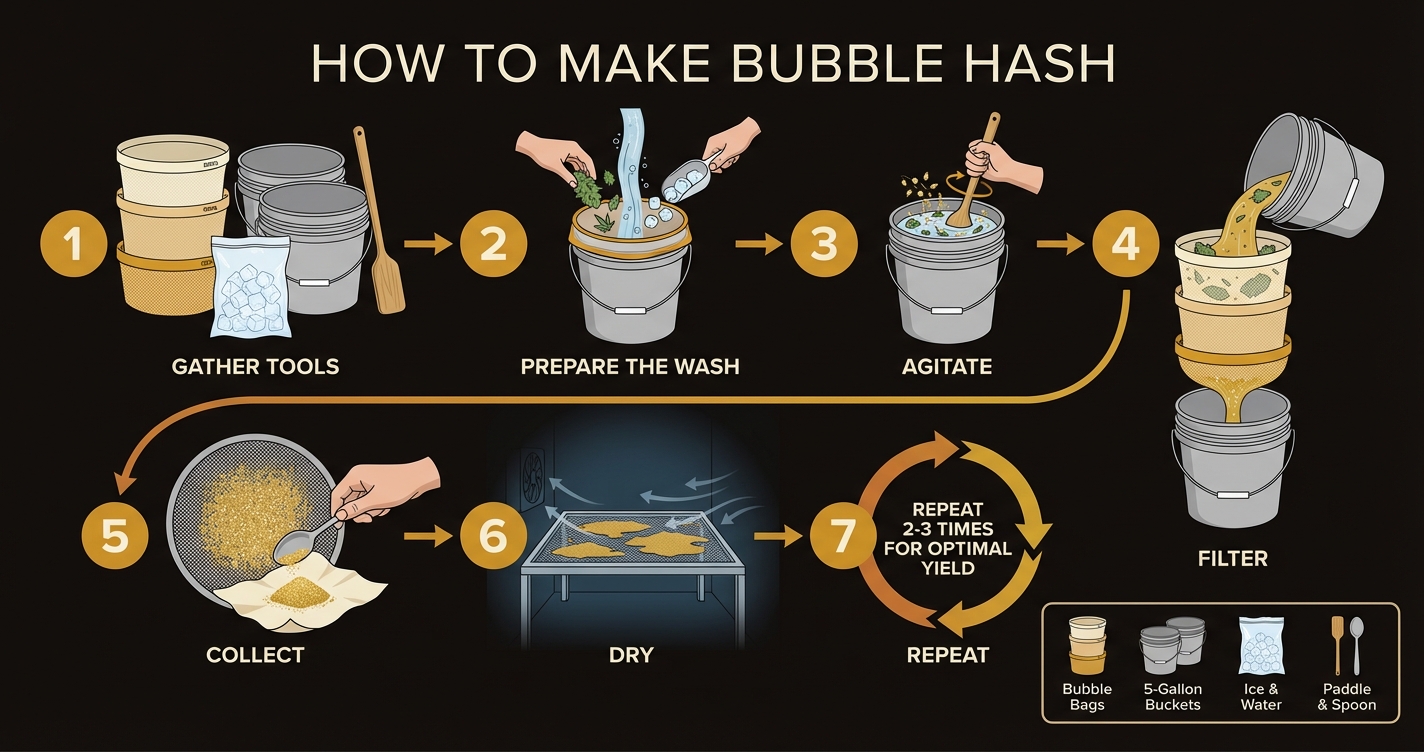 HOW TO MAKE BUBBLE HASH

1
GATHER TOOLS

2
PREPARE THE WASH

3
AGITATE

4
FILTER

5
COLLECT

6
DRY

7
REPEAT 2-3 TIMES FOR OPTIMAL YIELD
REPEAT

Bubble Bags
5-Gallon Buckets
Ice & Water
Paddle & Spoon