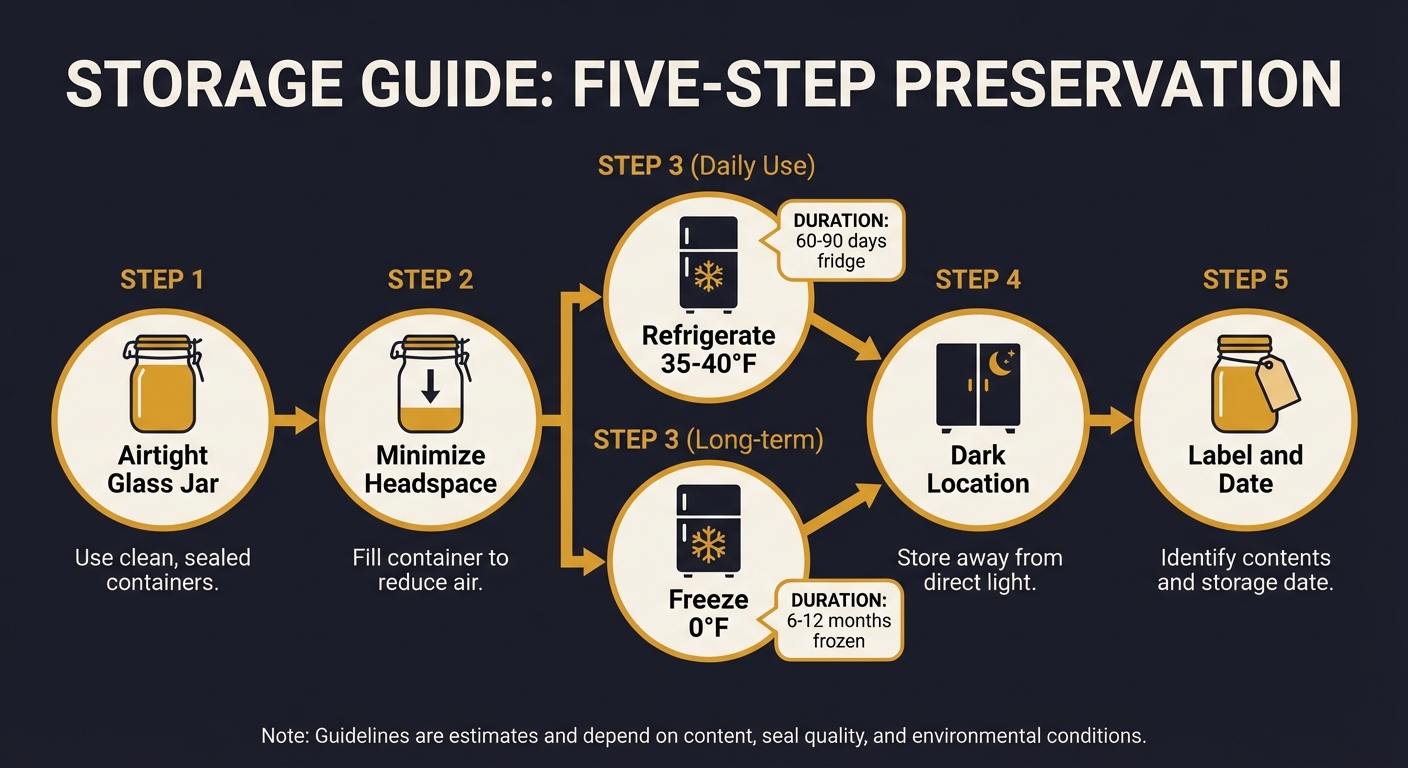 STORAGE GUIDE: FIVE-STEP PRESERVATION

STEP 1

Airtight Glass Jar

Use clean, sealed containers.

STEP 2

Minimize Headspace

Fill container to reduce air.

STEP 3 (Daily Use)

Refrigerate 35-40°F

DURATION: 60-90 days fridge

STEP 3 (Long-term)

Freeze 0°F

DURATION: 6-12 months frozen

STEP 4

Dark Location

Store away from direct light.

STEP 5

Label and Date

Identify contents and storage date.

Note: Guidelines are estimates and depend on content, seal quality, and environmental conditions.